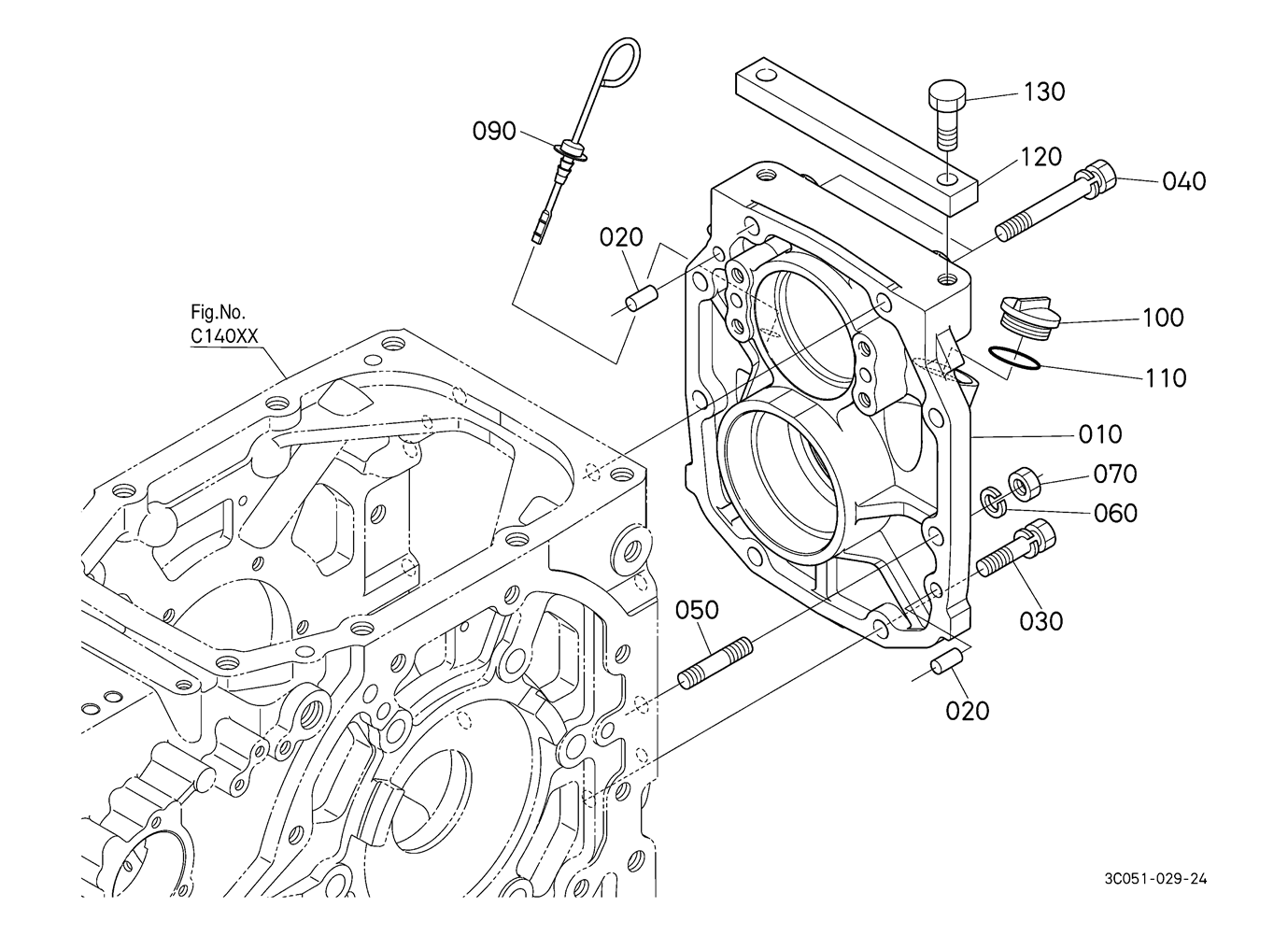 130
090
120
040
020
Fig.No.
C140XX
100
110
010
070
060
050
030
020
3C051-029-24